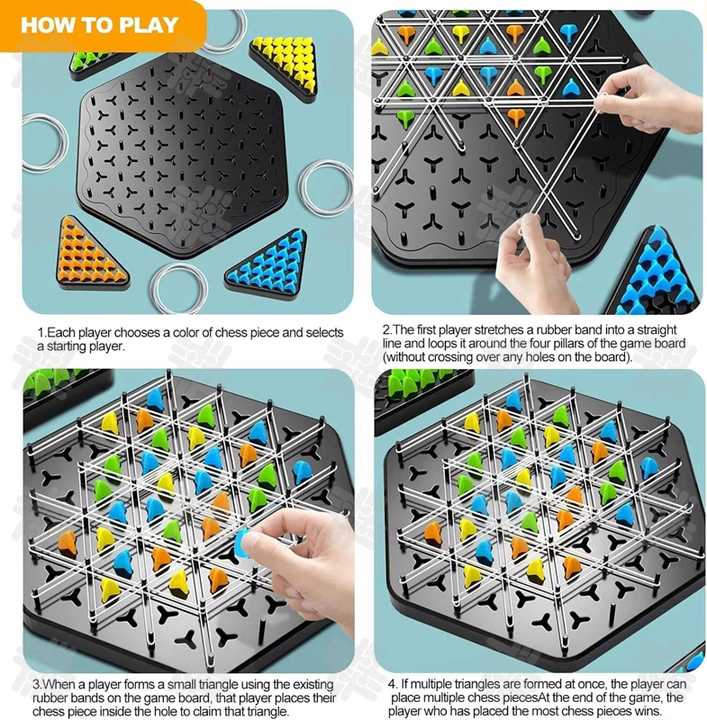 HOW TO PLAY

1.Each player chooses a color of chess piece and selects a starting player.

2.The first player stretches a rubber band into a straight line and loops it around the four pillars of the game board (without crossing over any holes on the board).

3.When a player forms a small triangle using the existing rubber bands on the game board, that player places their chess piece inside the hole to claim that triangle.

4. If multiple triangles are formed at once, the player can place multiple chess piecesAt the end of the game, the player who has placed the most chess pieces wins.