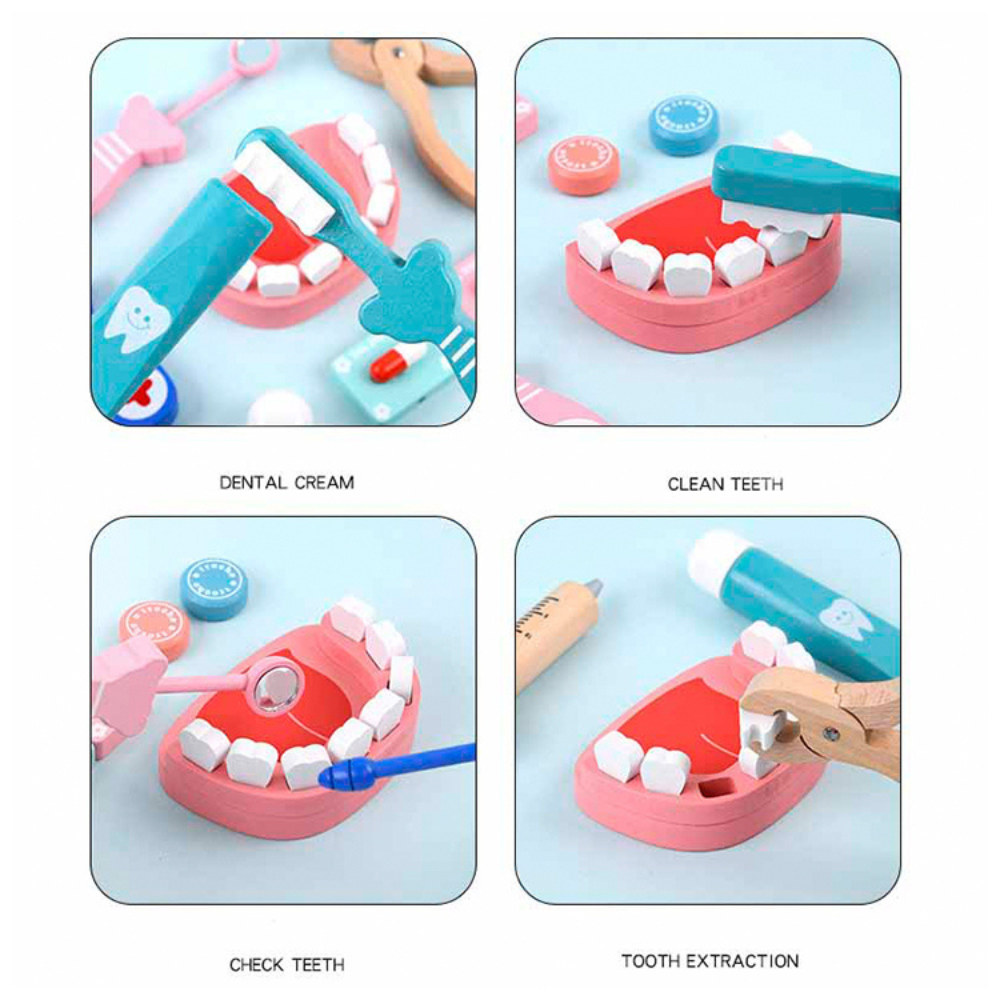 DENTAL CREAM

CLEAN TEETH

CHECK TEETH

TOOTH EXTRACTION